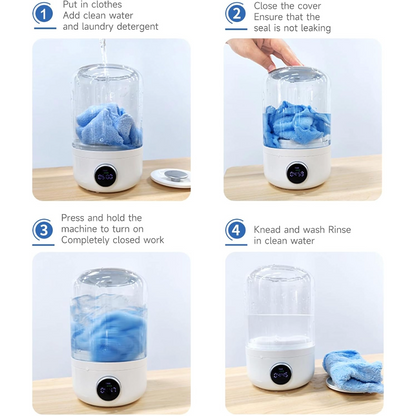 1
Put in clothes
Add clean water
and laundry detergent

2
Close the cover
Ensure that the
seal is not leaking

3
Press and hold the
machine to turn on
Completely closed work

4
Knead and wash Rinse
in clean water